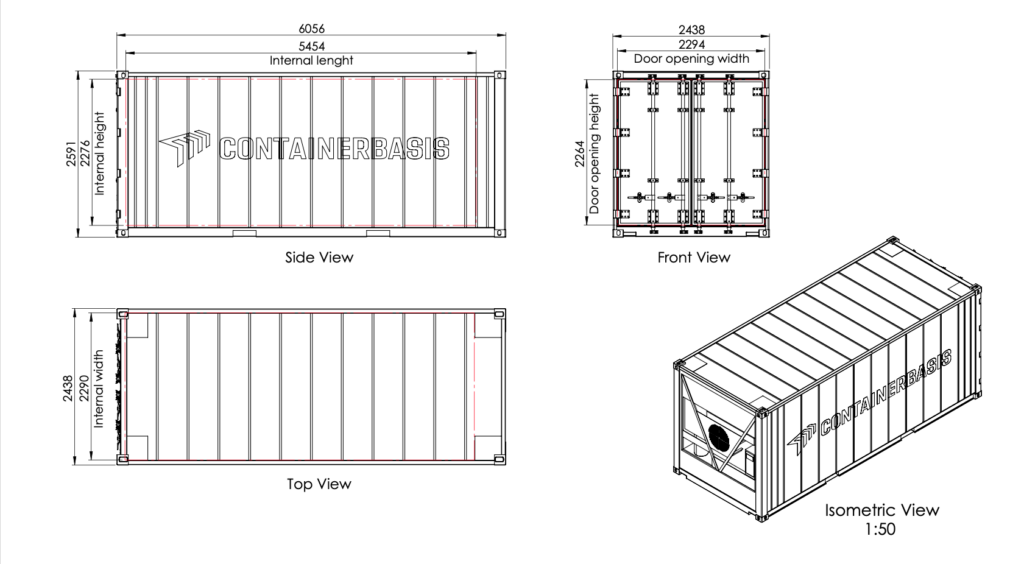 6056
5454
Internal lenght
2591
2276
Internal height
CONTAINERBASIS
Side View

2438
2294
Door opening width
2264
Door opening height
Front View

2438
2290
Internal width
Top View

CONTAINERBASIS
Isometric View
1:50